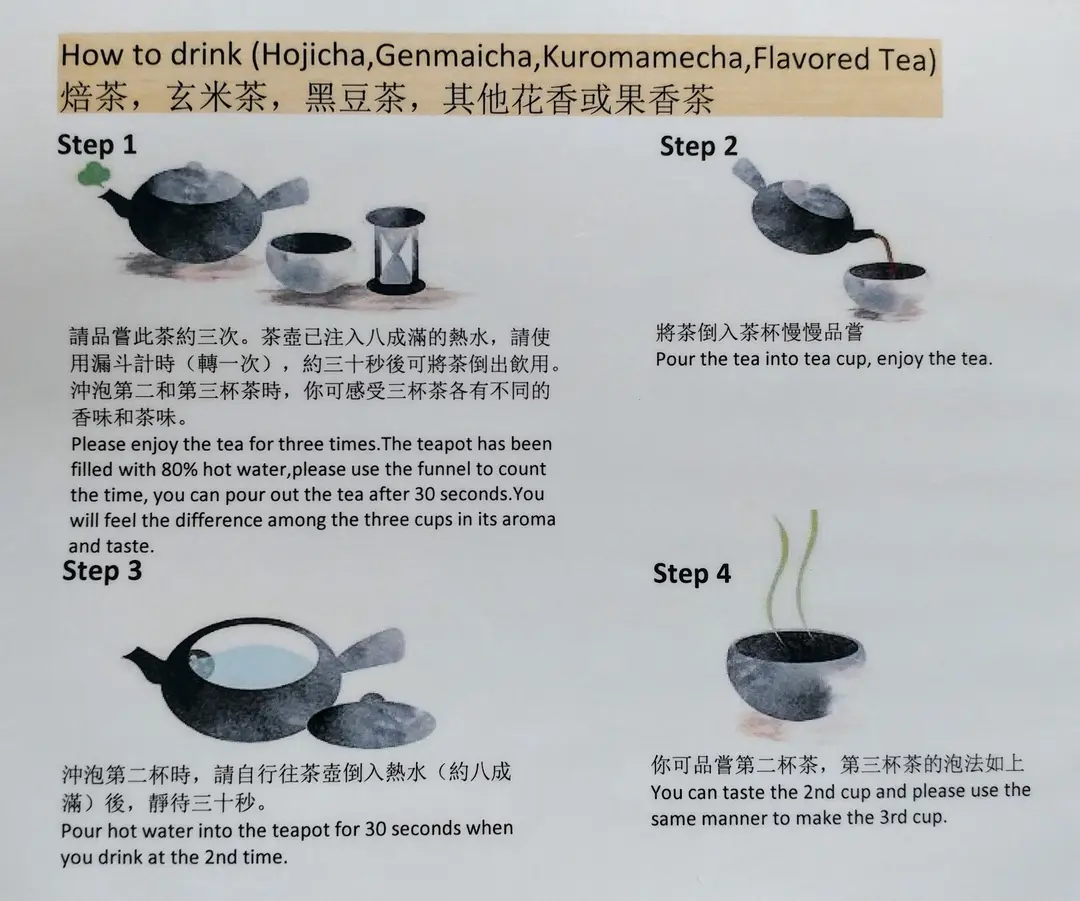 How to drink (Hojicha,Genmaicha,Kuromamecha,Flavored Tea)
焙茶，玄米茶，黑豆茶，其他花香或果香茶

Step 1

請品嘗此茶約三次。茶壺已注入八成滿的熱水，請使用漏斗計時（轉一次），約三十秒後可將茶倒出飲用。沖泡第二和第三杯茶時，你可感受三杯茶各有不同的香味和茶味。
Please enjoy the tea for three times.The teapot has been filled with 80% hot water,please use the funnel to count the time, you can pour out the tea after 30 seconds.You will feel the difference among the three cups in its aroma and taste.

Step 2

將茶倒入茶杯慢慢品嘗
Pour the tea into tea cup, enjoy the tea.

Step 3

沖泡第二杯時，請自行往茶壺倒入熱水（約八成滿）後，靜待三十秒。
Pour hot water into the teapot for 30 seconds when you drink at the 2nd time.

Step 4

你可品嘗第二杯茶，第三杯茶的泡法如上
You can taste the 2nd cup and please use the same manner to make the 3rd cup.